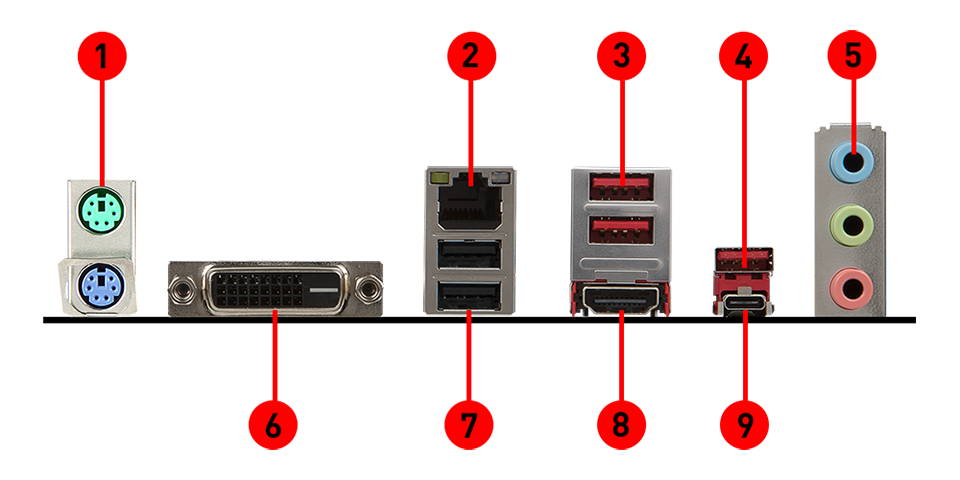 1
2
3
4
5
6
7
8
9