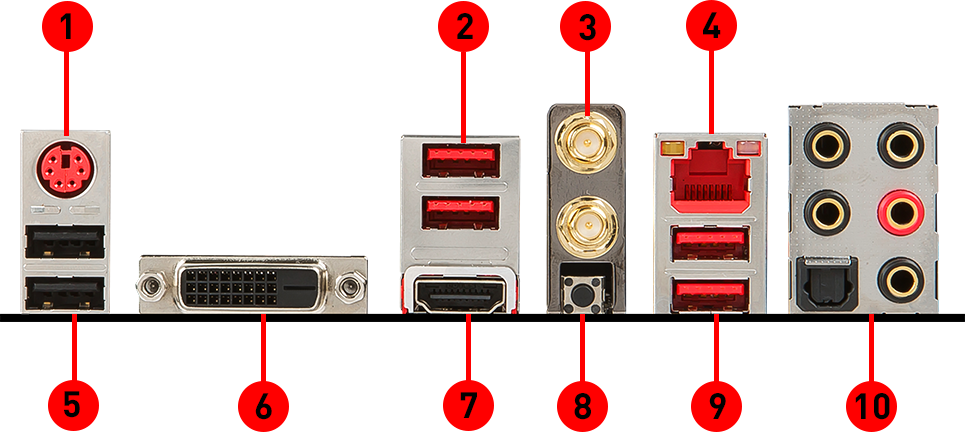 1
2
3
4
5
6
7
8
9
10