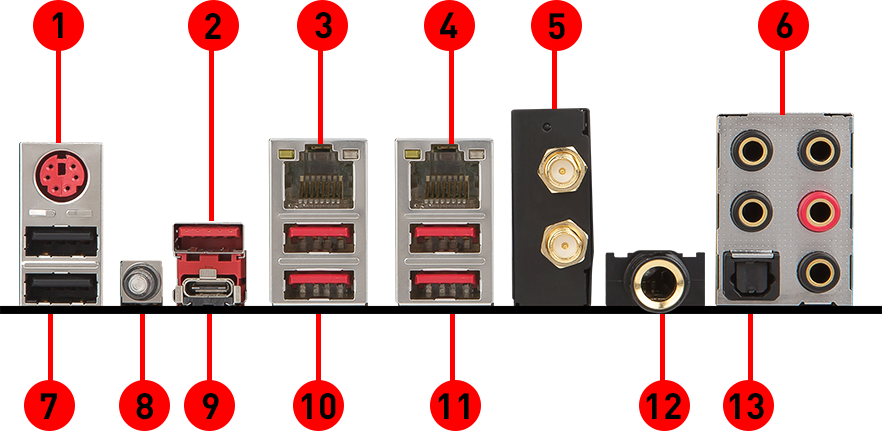 1
2
3
4
5
6
7
8
9
10
11
12
13